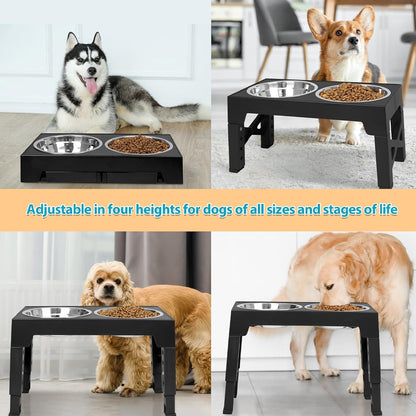 Adjustable in four heights for dogs of all sizes and stages of life